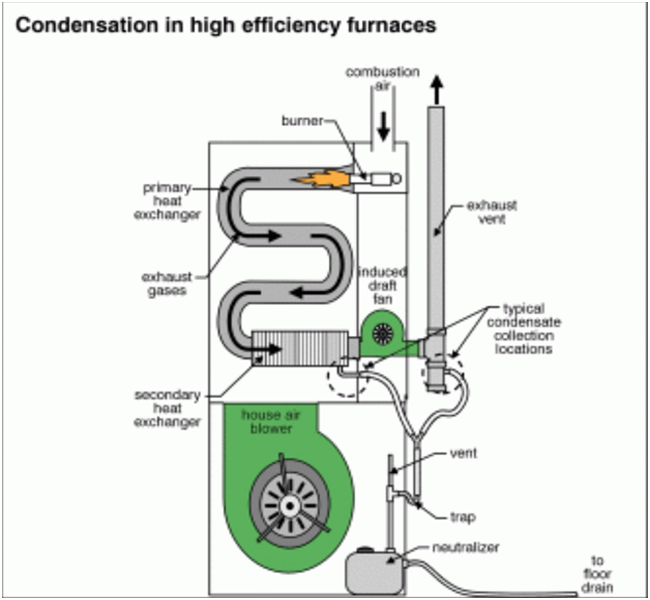 Condensation in high efficiency furnaces

combustion air

burner

primary heat exchanger

exhaust vent

exhaust gases

induced draft fan

typical condensate collection locations

secondary heat exchanger

house air blower

vent

trap

neutralizer

to floor drain